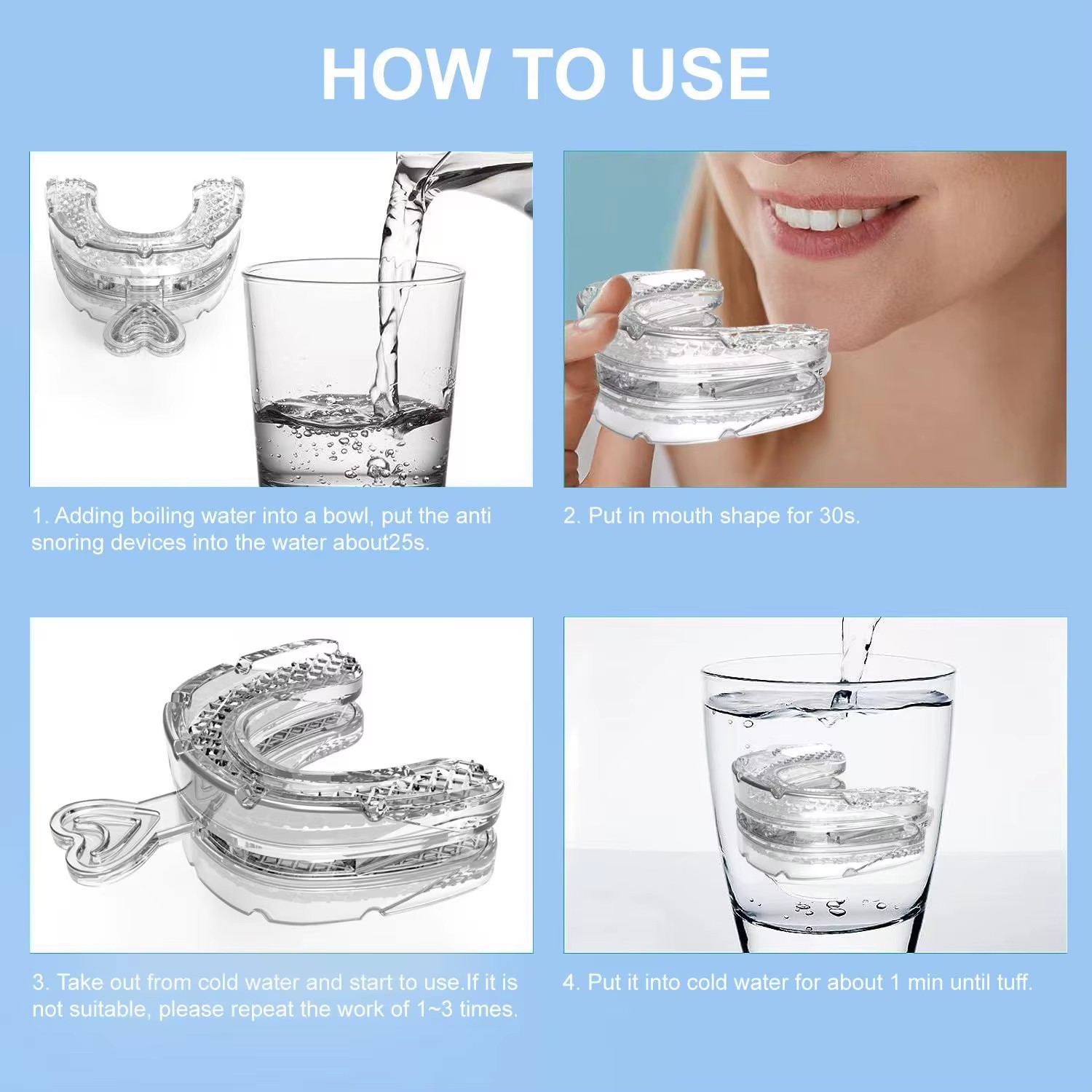 HOW TO USE

1. Adding boiling water into a bowl, put the anti snoring devices into the water about25s.

2. Put in mouth shape for 30s.

3. Take out from cold water and start to use.If it is not suitable, please repeat the work of 1~3 times.

4. Put it into cold water for about 1 min until tuff.